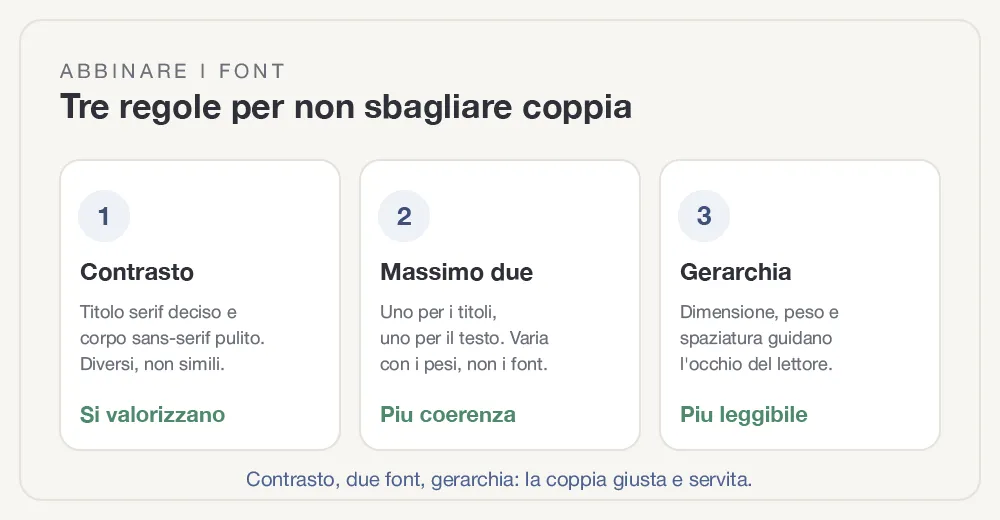 ABBINARE I FONT
Tre regole per non sbagliare coppia

1
Contrasto
Titolo serif deciso e corpo sans-serif pulito. Diversi, non simili.
Si valorizzano

2
Massimo due
Uno per i titoli, uno per il testo. Varia con i pesi, non i font.
Piu coerenza

3
Gerarchia
Dimensione, peso e spaziatura guidano l'occhio del lettore.
Piu leggibile

Contrasto, due font, gerarchia: la coppia giusta e servita.